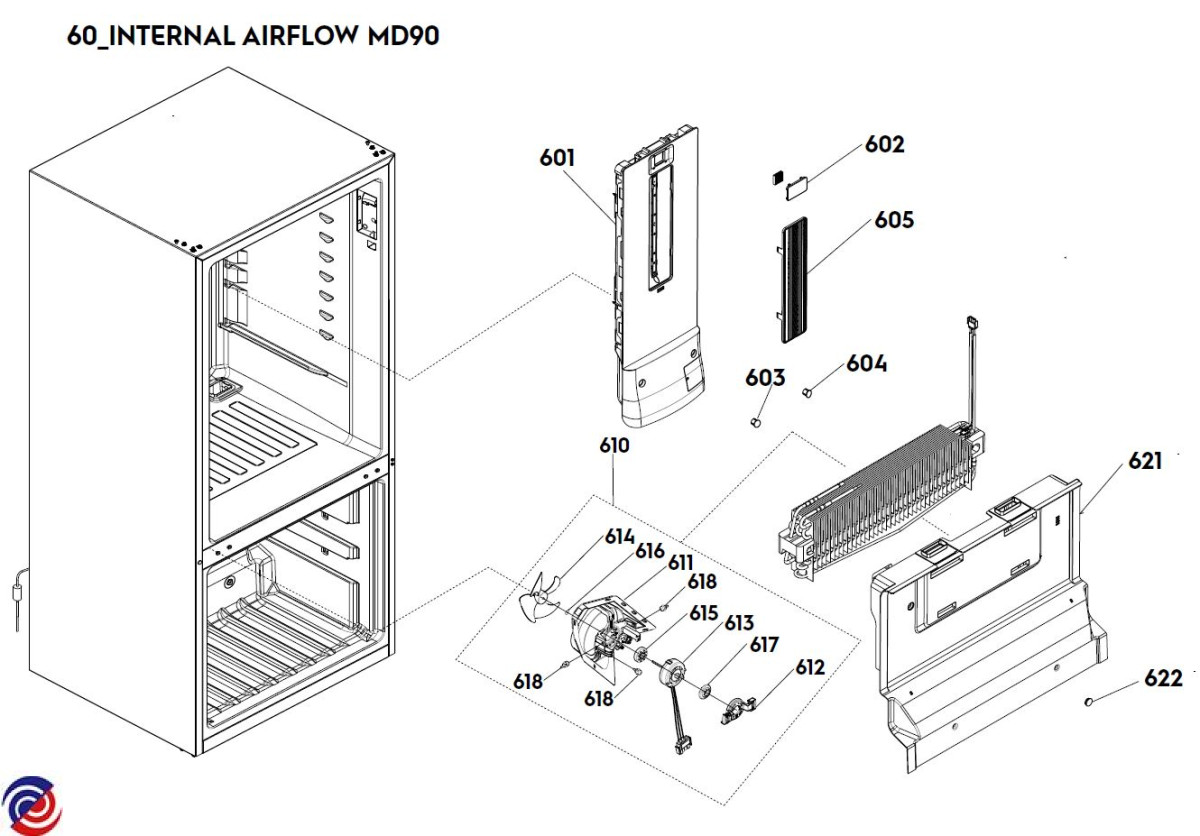 60_INTERNAL AIRFLOW MD90

601
602
605
603
604
610
621
614
616
611
618
615
613
617
612
618
618
622